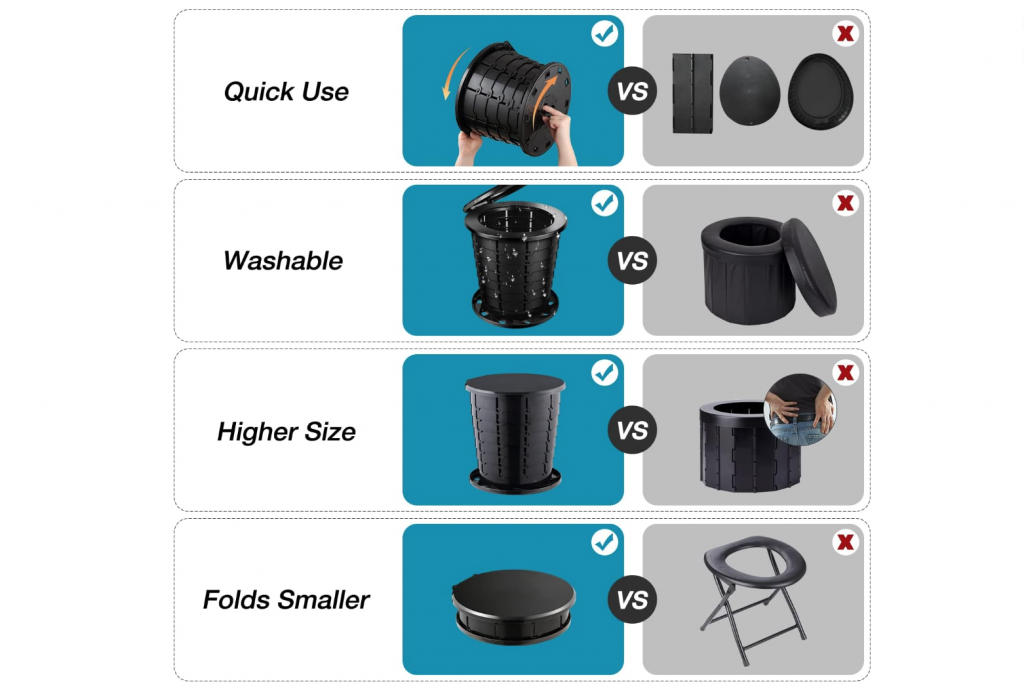 Quick Use

VS

Washable

VS

Higher Size

VS

Folds Smaller

VS